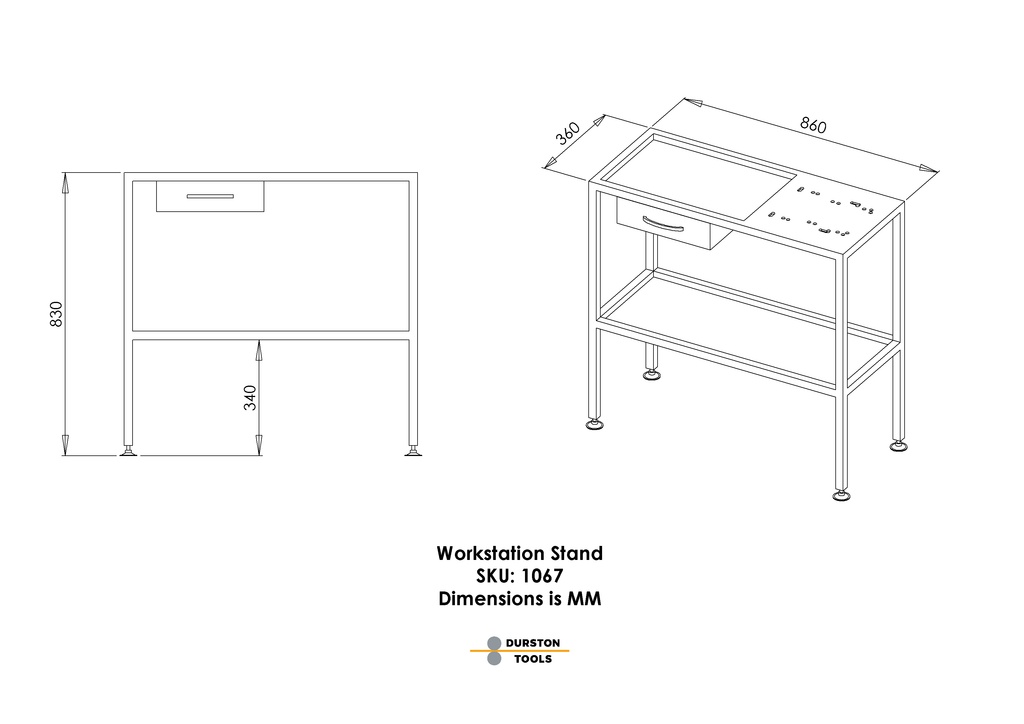 830

340

360

860

Workstation Stand
SKU: 1067
Dimensions is MM

DURSTON
TOOLS