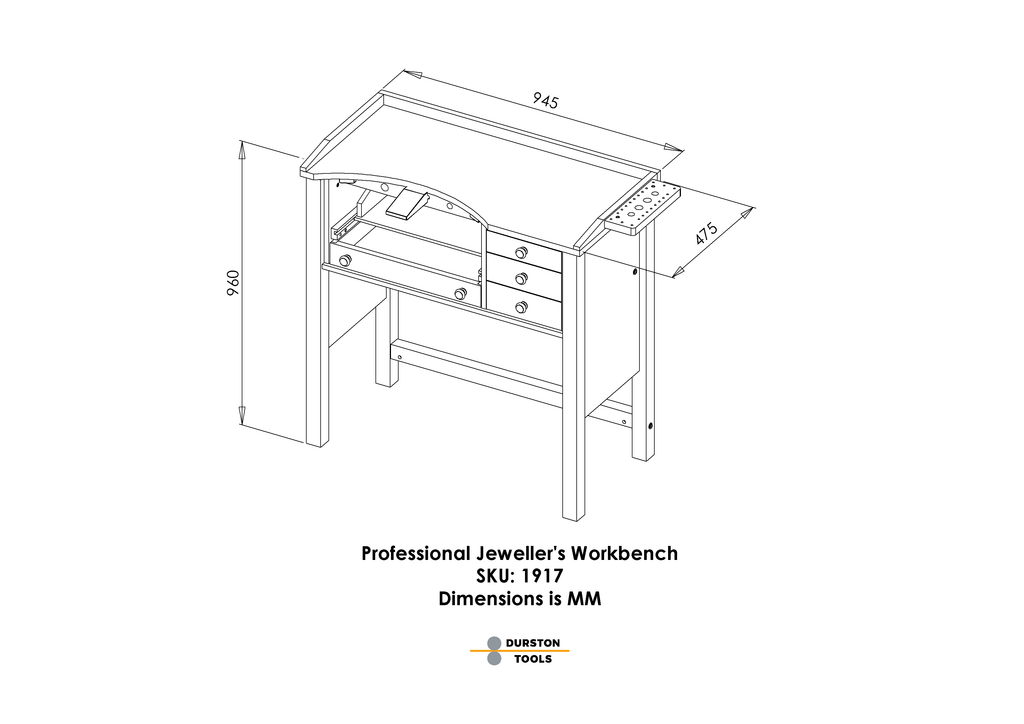 945

475

960

Professional Jeweller's Workbench
SKU: 1917
Dimensions is MM

DURSTON
TOOLS