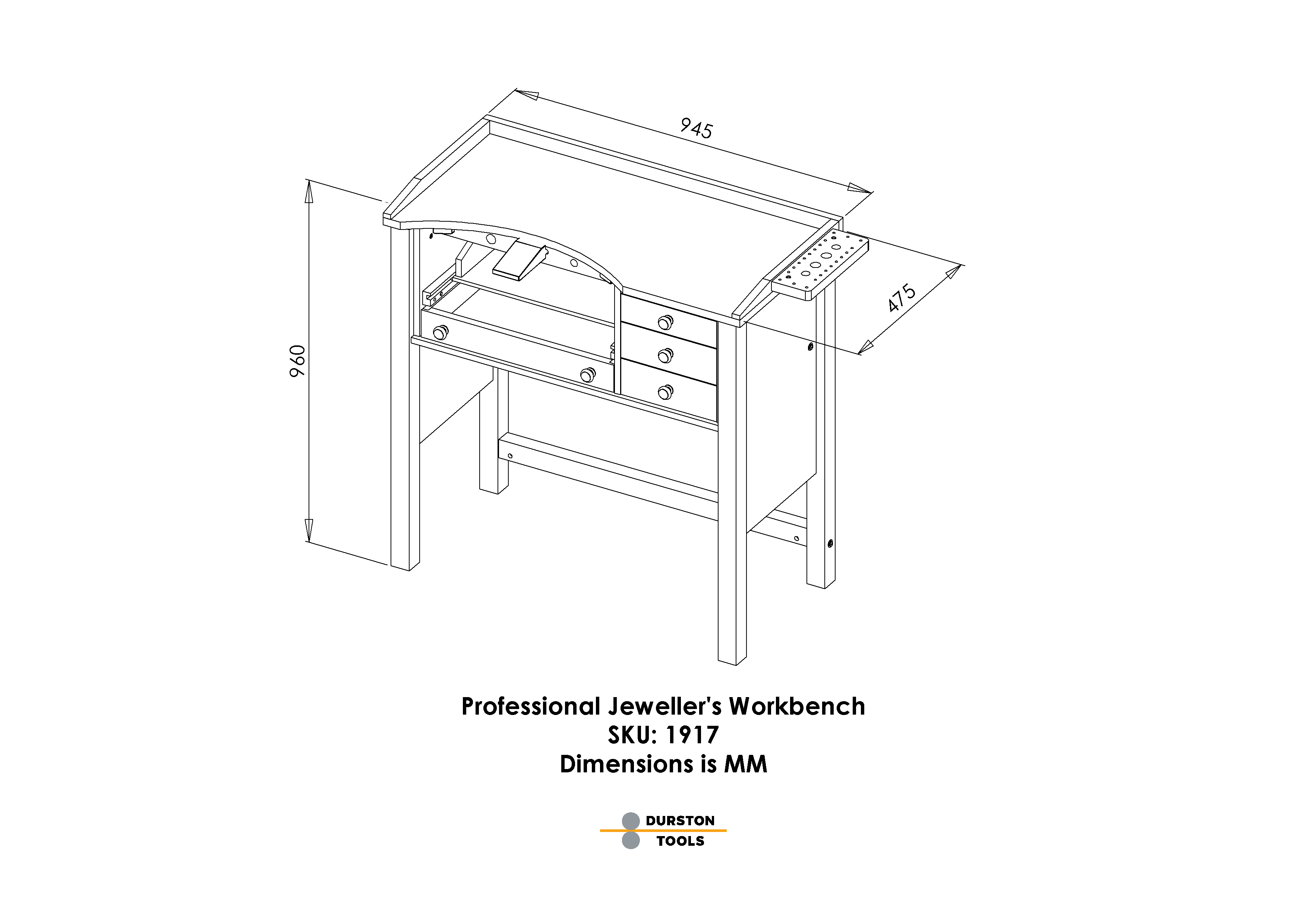 945

960

475

Professional Jeweller's Workbench
SKU: 1917
Dimensions is MM

DURSTON
TOOLS