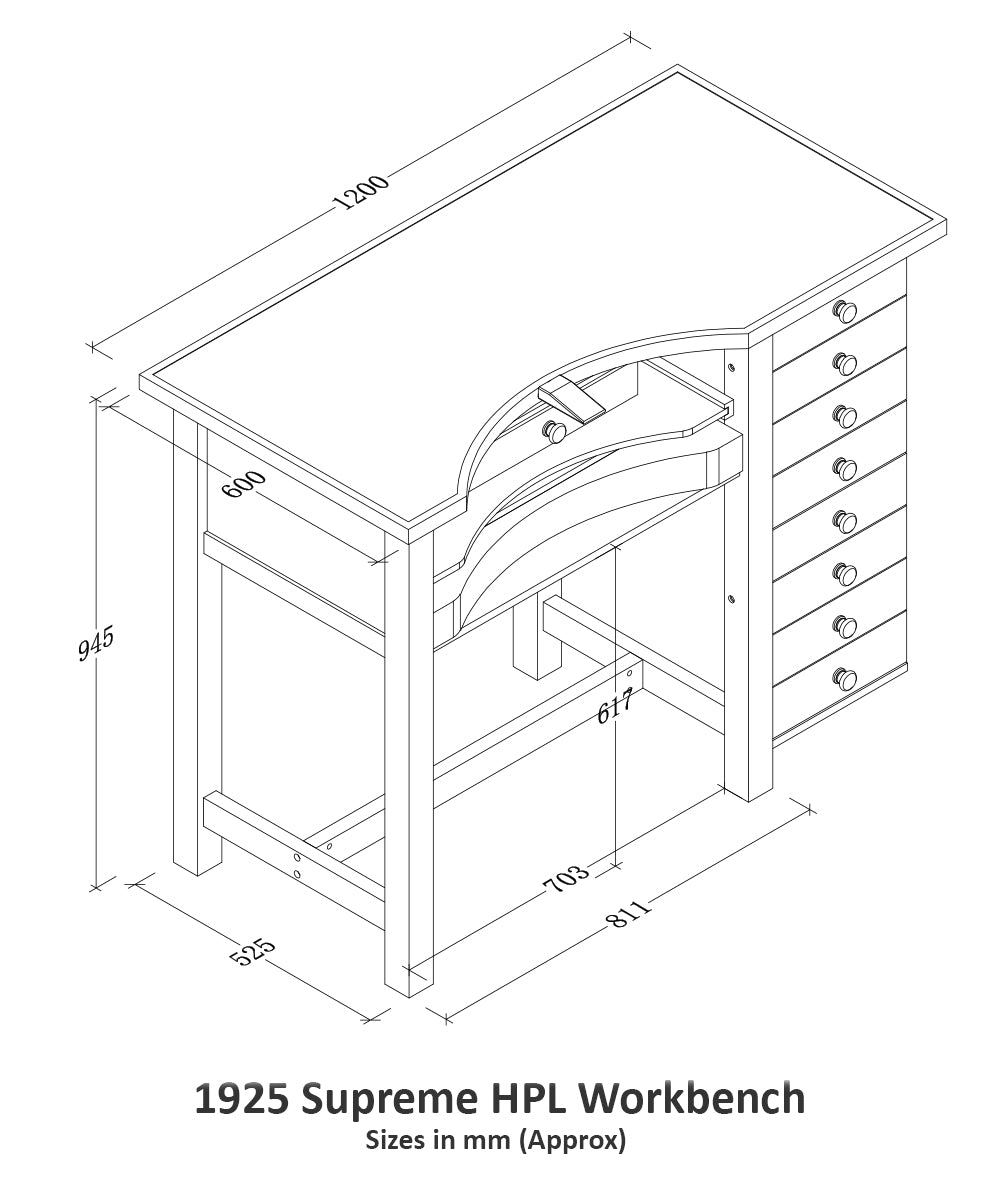 1200

600

945

617

703

811

525

1925 Supreme HPL Workbench
Sizes in mm (Approx)