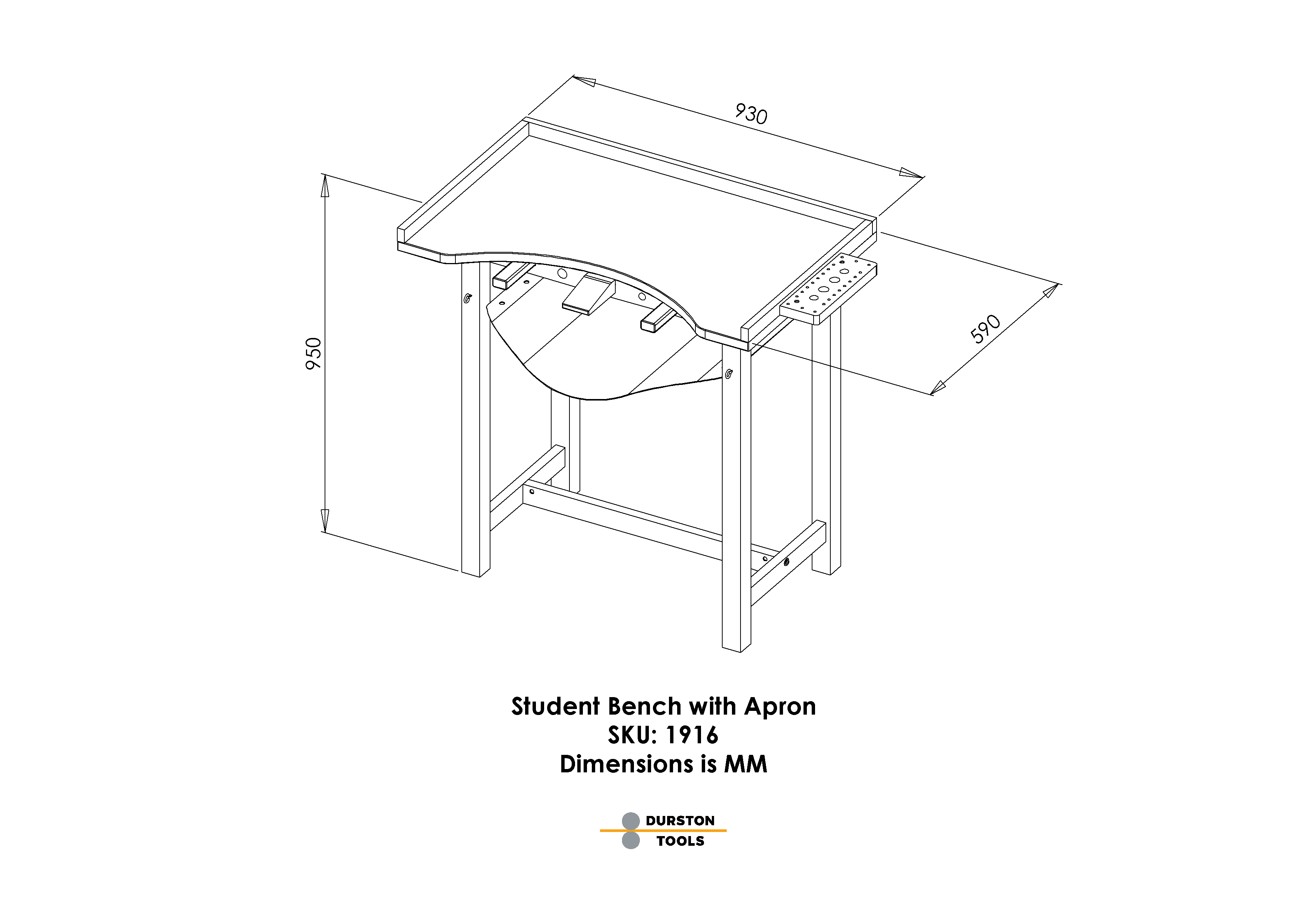 930

950

590

Student Bench with Apron
SKU: 1916
Dimensions is MM

DURSTON
TOOLS